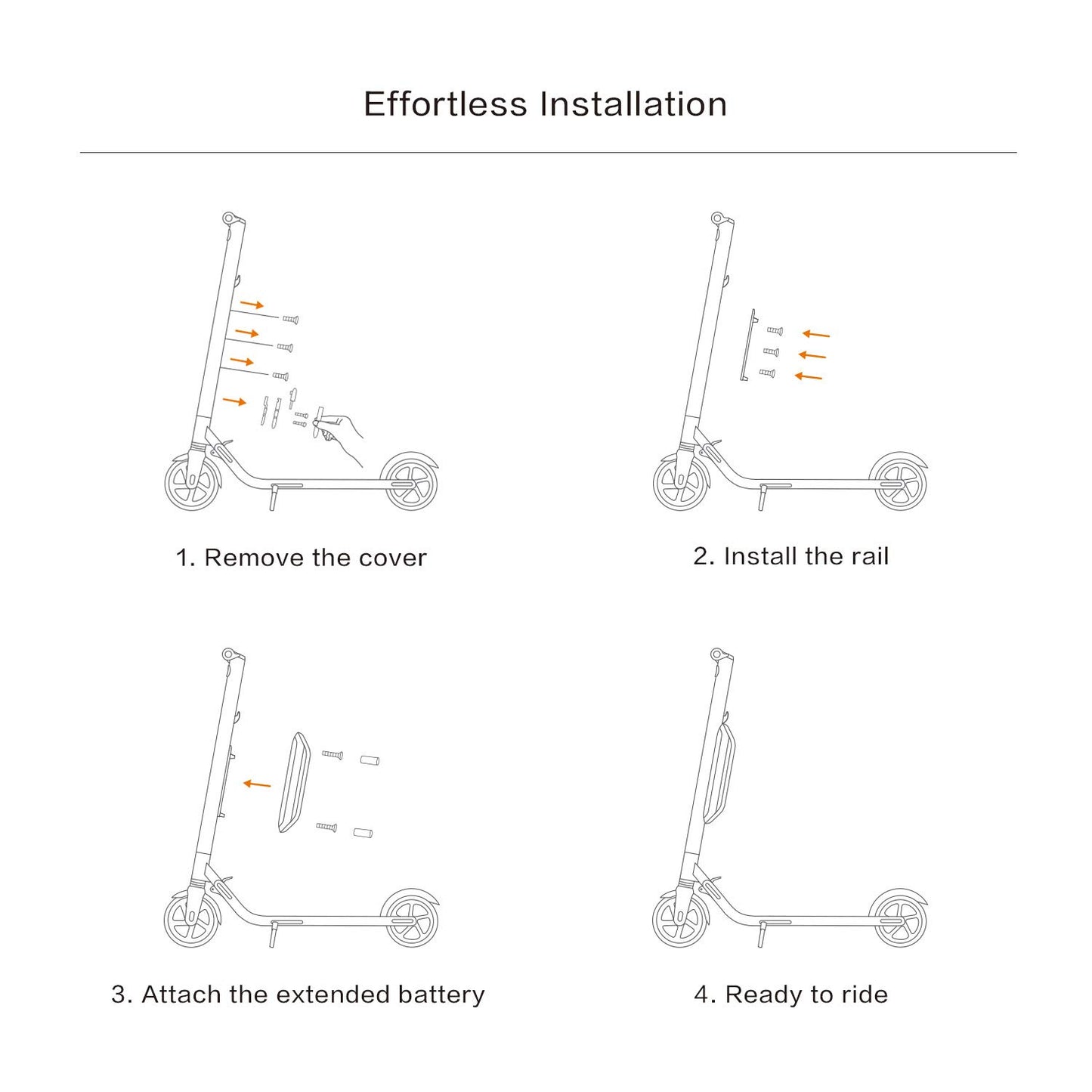 Effortless Installation

1. Remove the cover

2. Install the rail

3. Attach the extended battery

4. Ready to ride