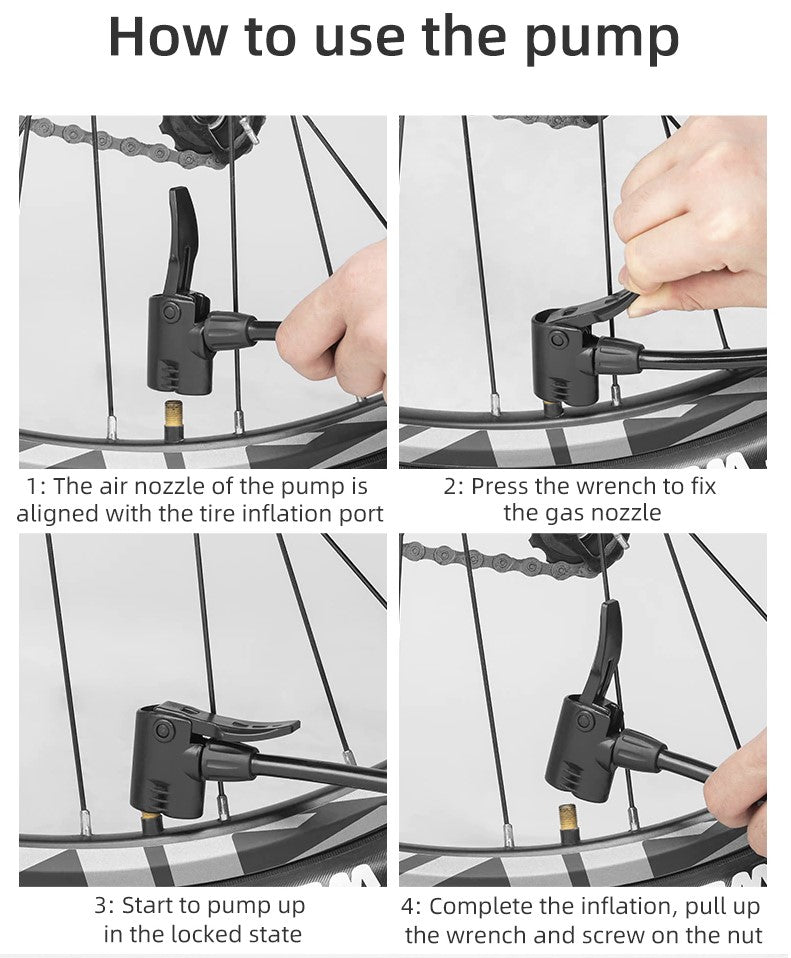 How to use the pump

1: The air nozzle of the pump is aligned with the tire inflation port

2: Press the wrench to fix the gas nozzle

3: Start to pump up in the locked state

4: Complete the inflation, pull up the wrench and screw on the nut