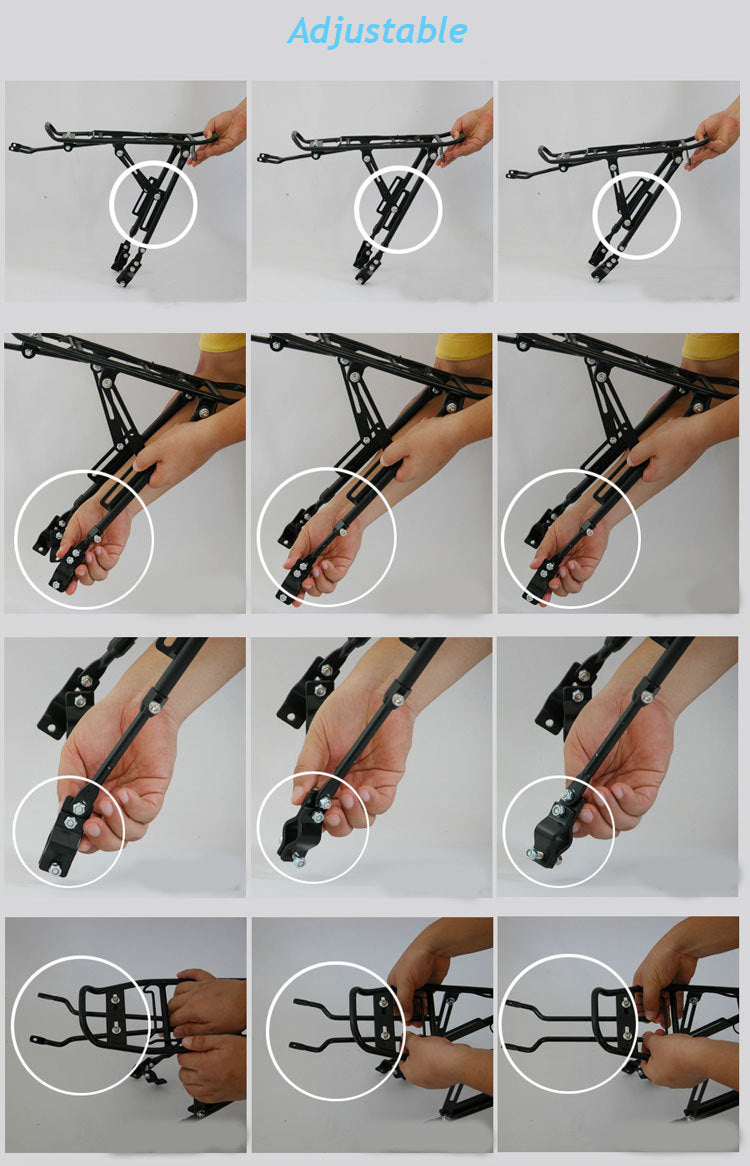 Adjustable